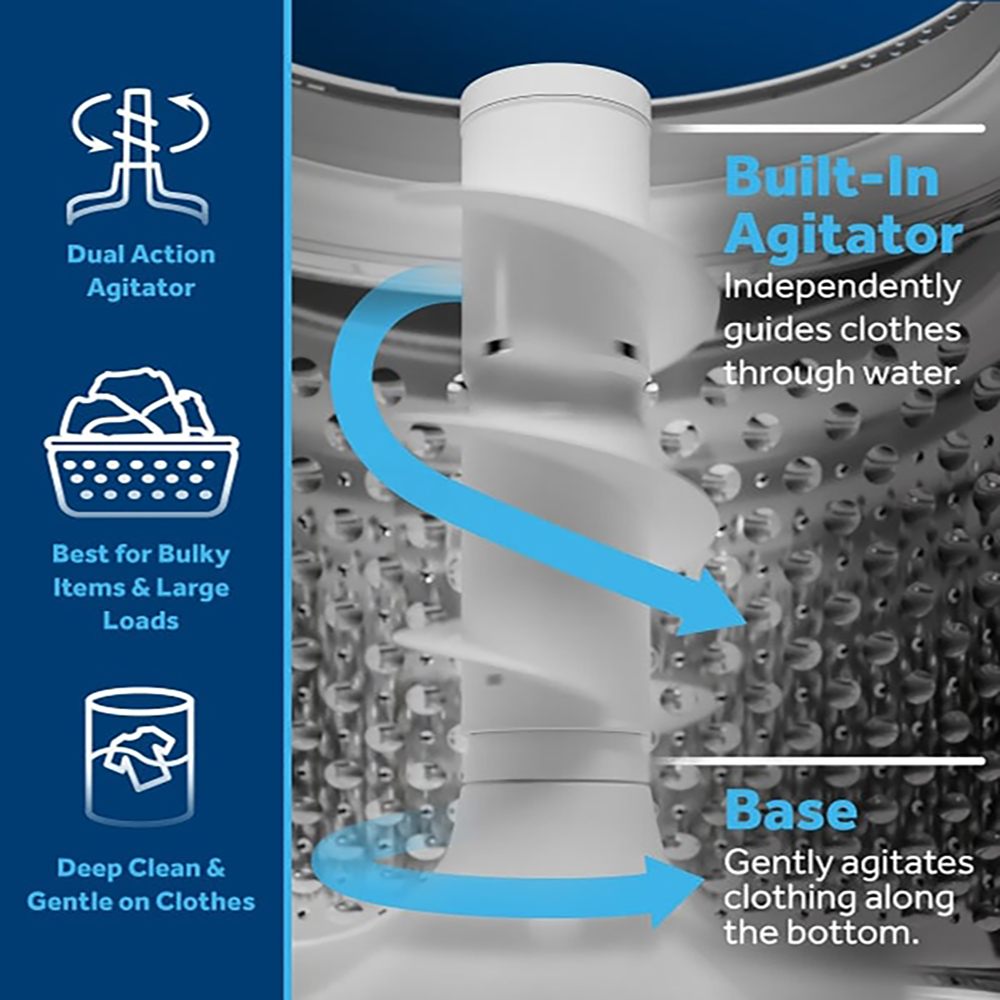 Dual Action Agitator

Best for Bulky Items & Large Loads

Deep Clean & Gentle on Clothes

Built-In Agitator
Independently guides clothes through water.

Base
Gently agitates clothing along the bottom.